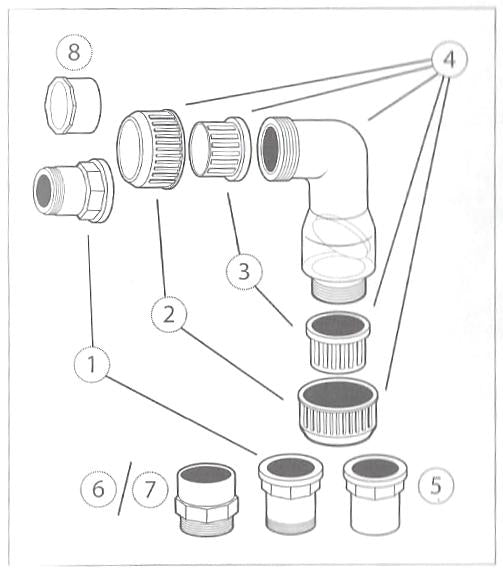 8

4

3

2

1

6 / 7

5